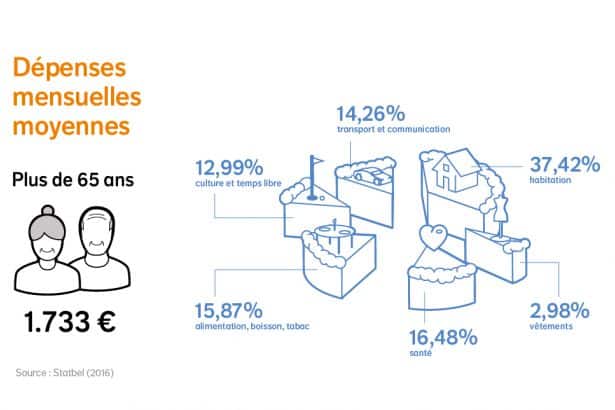 Dépenses mensuelles moyennes

Plus de 65 ans

1.733 €

Source : Statbel (2016)

14,26%
transport et communication

12,99%
culture et temps libre

37,42%
habitation

15,87%
alimentation, boisson, tabac

16,48%
santé

2,98%
vêtements