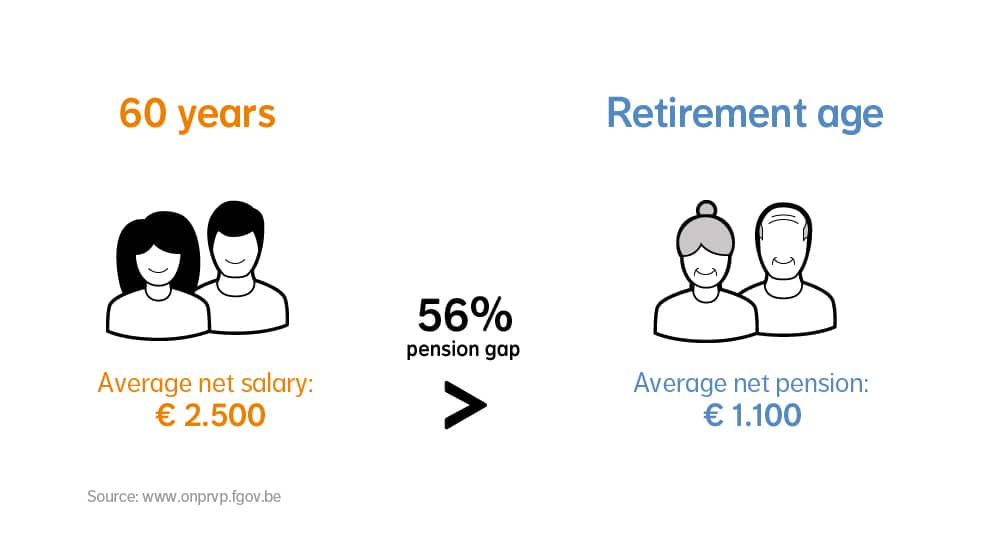 60 years

Average net salary:
€ 2.500

56%
pension gap

>

Retirement age

Average net pension:
€ 1.100

Source: www.onprvp.fgov.be